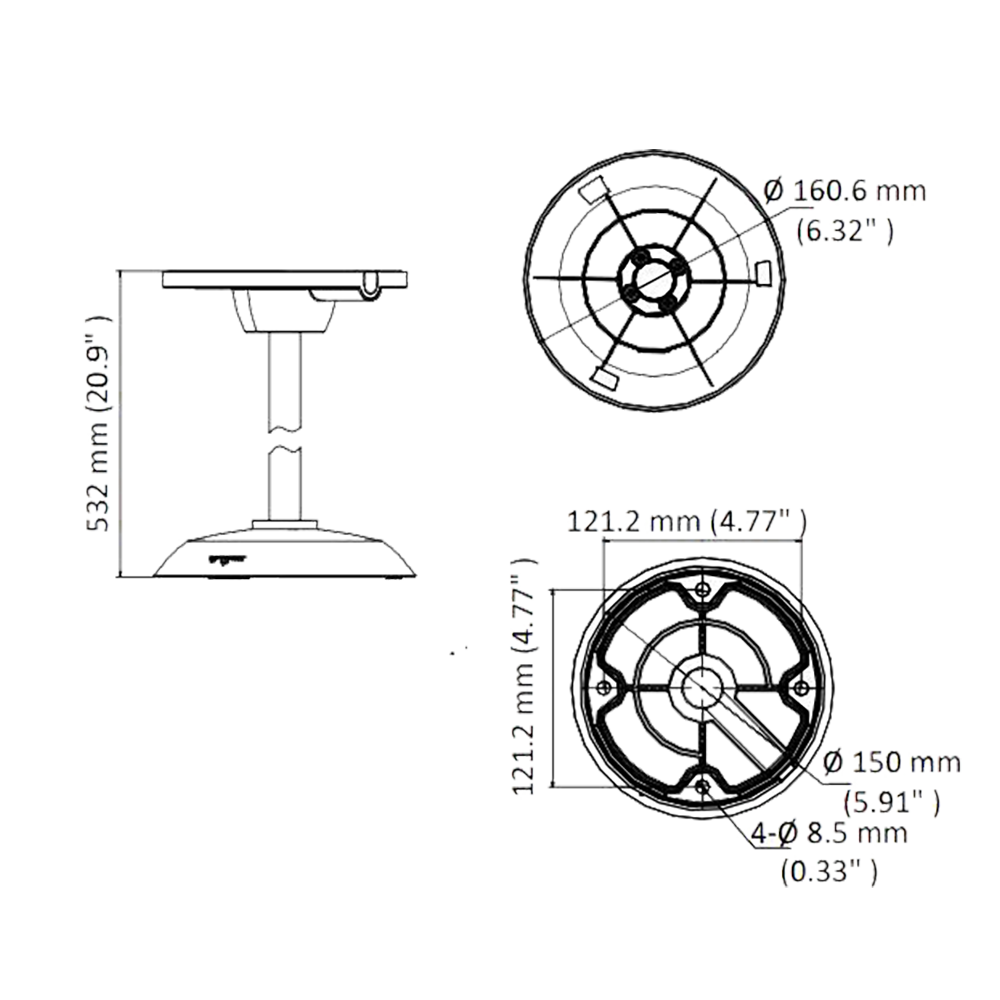 532 mm (20.9")

Ø 160.6 mm
(6.32")

121.2 mm (4.77")

121.2 mm (4.77")

Ø 150 mm
(5.91")

4-Ø 8.5 mm
(0.33")